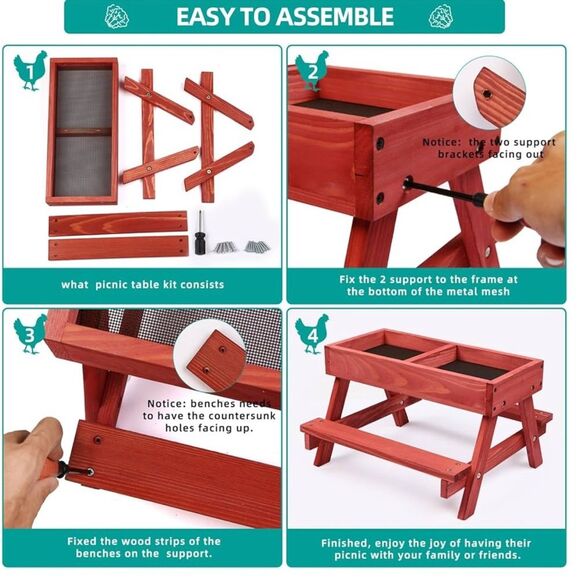 EASY TO ASSEMBLE

1

what picnic table kit consists

2

Notice: the two support brackets facing out

Fix the 2 support to the frame at the bottom of the metal mesh

3

Notice: benches needs to have the countersunk holes facing up.

Fixed the wood strips of the benches on the support.

4

Finished, enjoy the joy of having their picnic with your family or friends.